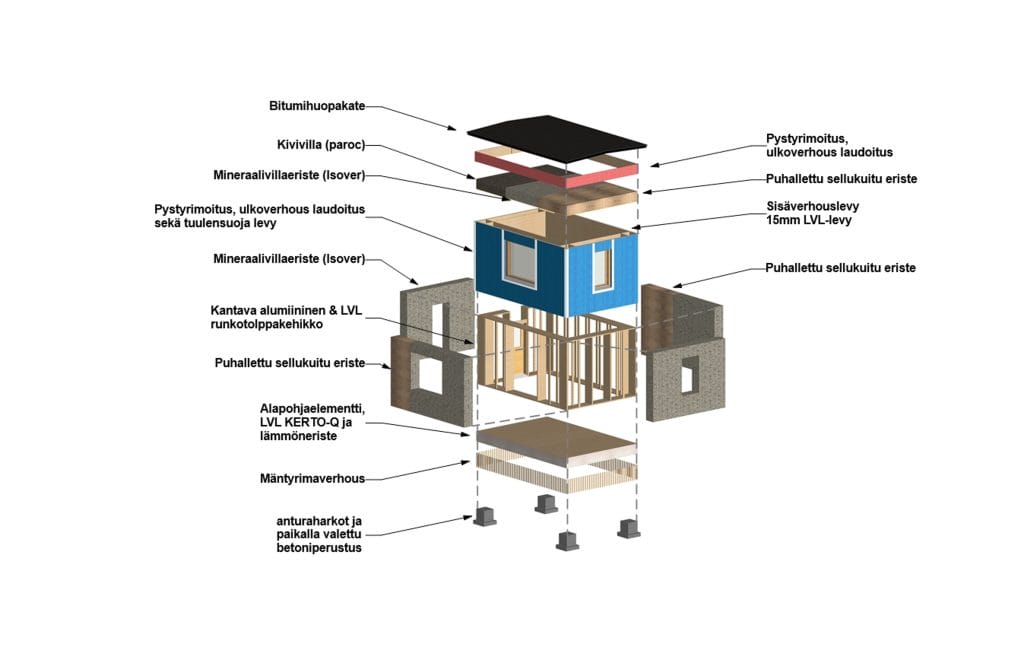 Bitumihuopakate

Kivivilla (paroc)

Mineraalivillaeriste (Isover)

Pystyrimoitus, ulkoverhous laudoitus sekä tuulensuoja levy

Mineraalivillaeriste (Isover)

Kantava alumiininen & LVL runkotolppakehikko

Puhallettu sellukuitu eriste

Alapohjaelementti, LVL KERTO-Q ja lämmöneriste

Mäntyrimaverhous

anturaharkot ja paikalla valettu betoniperustus

Pystyrimoitus, ulkoverhous laudoitus

Puhallettu sellukuitu eriste

Sisäverhouslevy 15mm LVL-levy

Puhallettu sellukuitu eriste