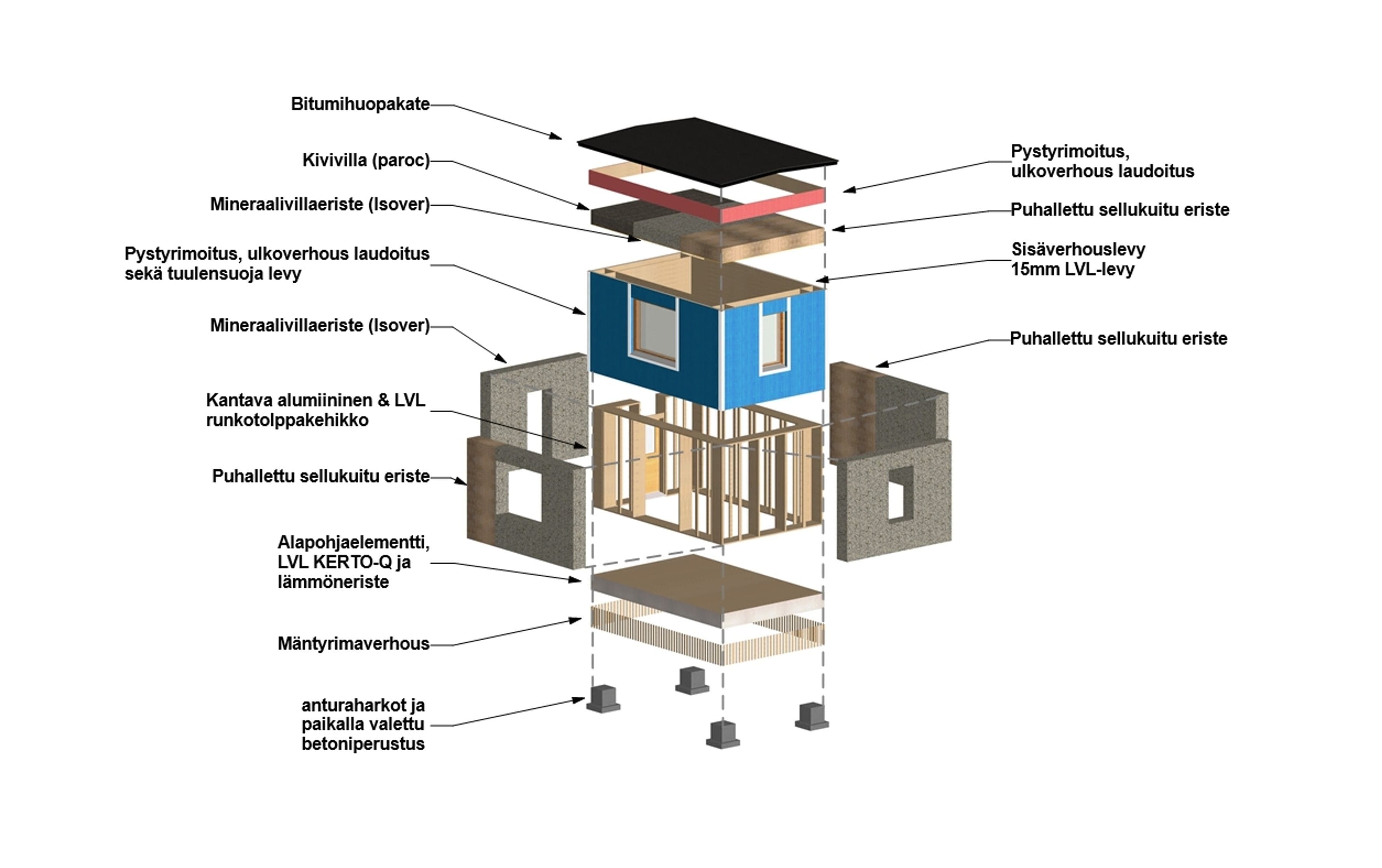 Bitumihuopakate

Kivivilla (paroc)

Mineraalivillaeriste (Isover)

Pystyrimoitus, ulkoverhous laudoitus sekä tuulensuoja levy

Mineraalivillaeriste (Isover)

Kantava alumiininen & LVL runkotolppakehikko

Puhallettu sellukuitu eriste

Alapohjaelementti, LVL KERTO-Q ja lämmöneriste

Mäntyrimaverhous

anturaharkot ja paikalla valettu betoniperustus

Pystyrimoitus, ulkoverhous laudoitus

Puhallettu sellukuitu eriste

Sisäverhouslevy 15mm LVL-levy

Puhallettu sellukuitu eriste